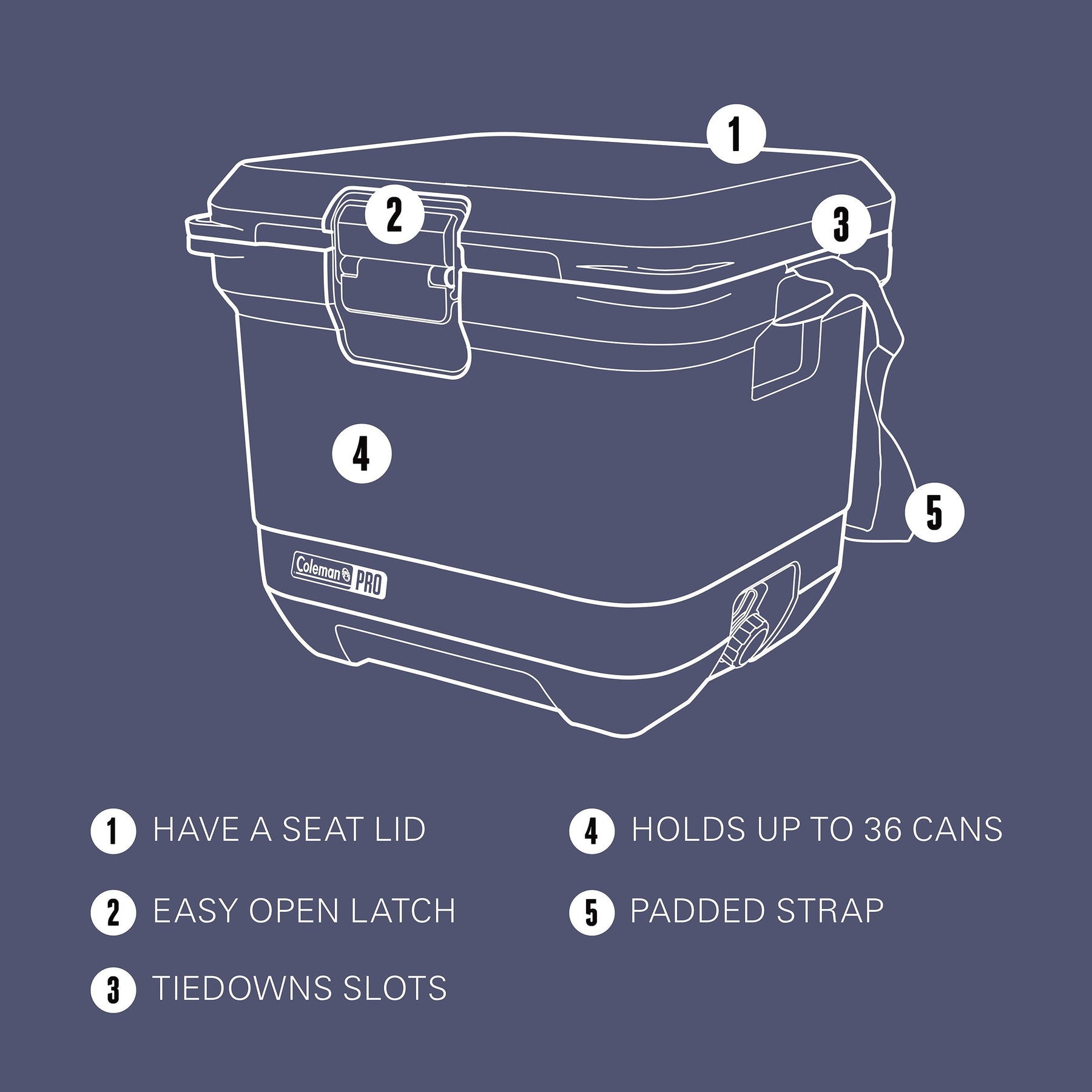 1

2

3

4

5

Coleman PRO

1 HAVE A SEAT LID

2 EASY OPEN LATCH

3 TIEDOWNS SLOTS

4 HOLDS UP TO 36 CANS

5 PADDED STRAP