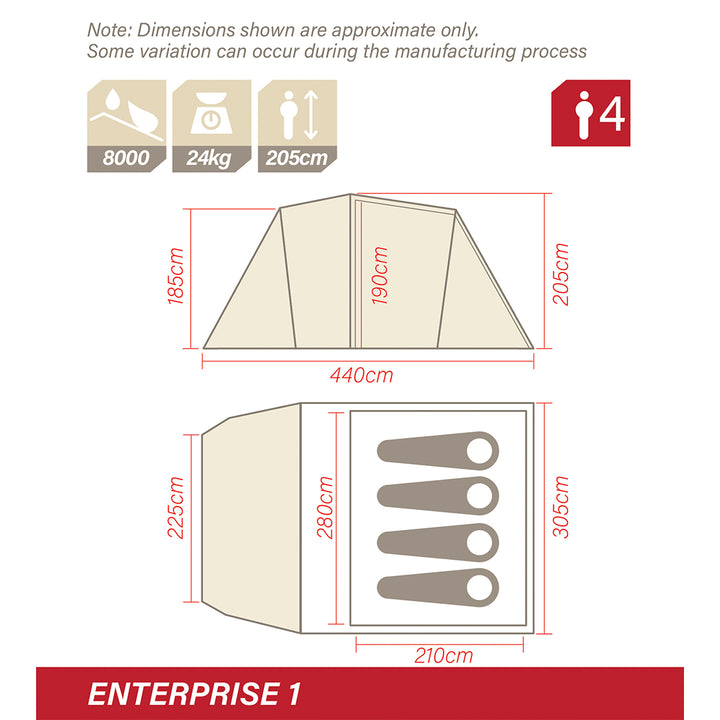 Note: Dimensions shown are approximate only.
Some variation can occur during the manufacturing process

8000

24kg

205cm

4

185cm

190cm

205cm

440cm

225cm

280cm

305cm

210cm

ENTERPRISE 1