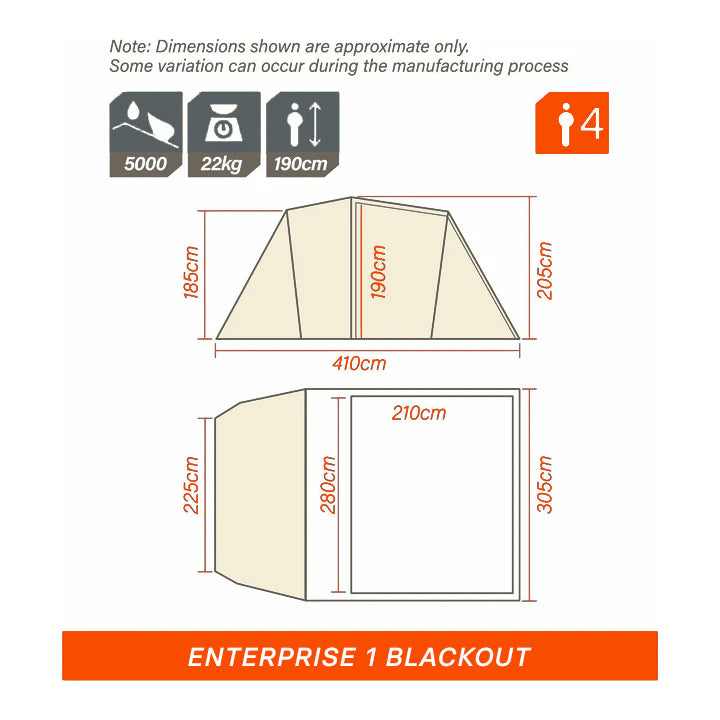 Note: Dimensions shown are approximate only.
Some variation can occur during the manufacturing process

5000

22kg

190cm

4

185cm

190cm

205cm

410cm

210cm

225cm

280cm

305cm

ENTERPRISE 1 BLACKOUT